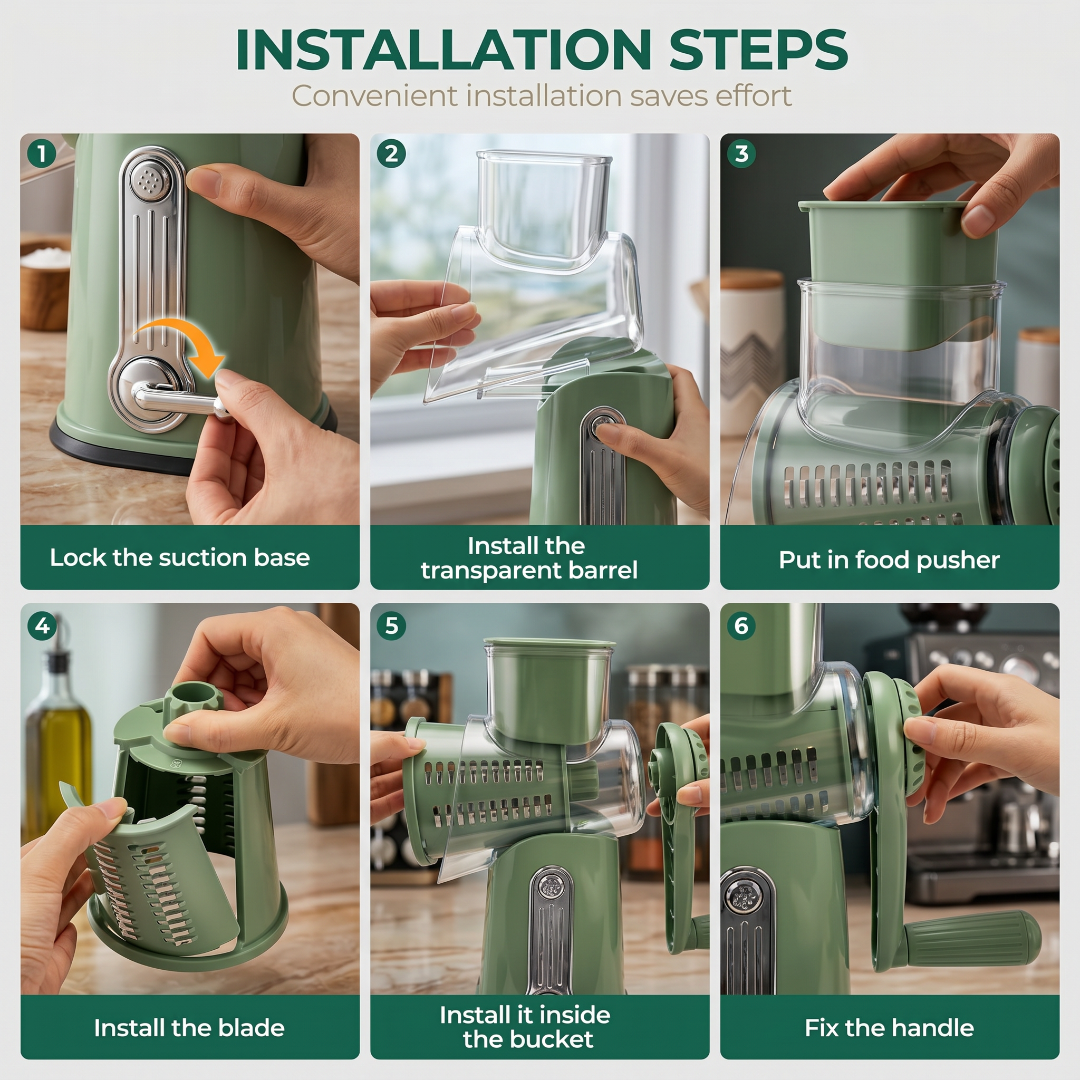 INSTALLATION STEPS
Convenient installation saves effort

1
Lock the suction base

2
Install the transparent barrel

3
Put in food pusher

4
Install the blade

5
Install it inside the bucket

6
Fix the handle